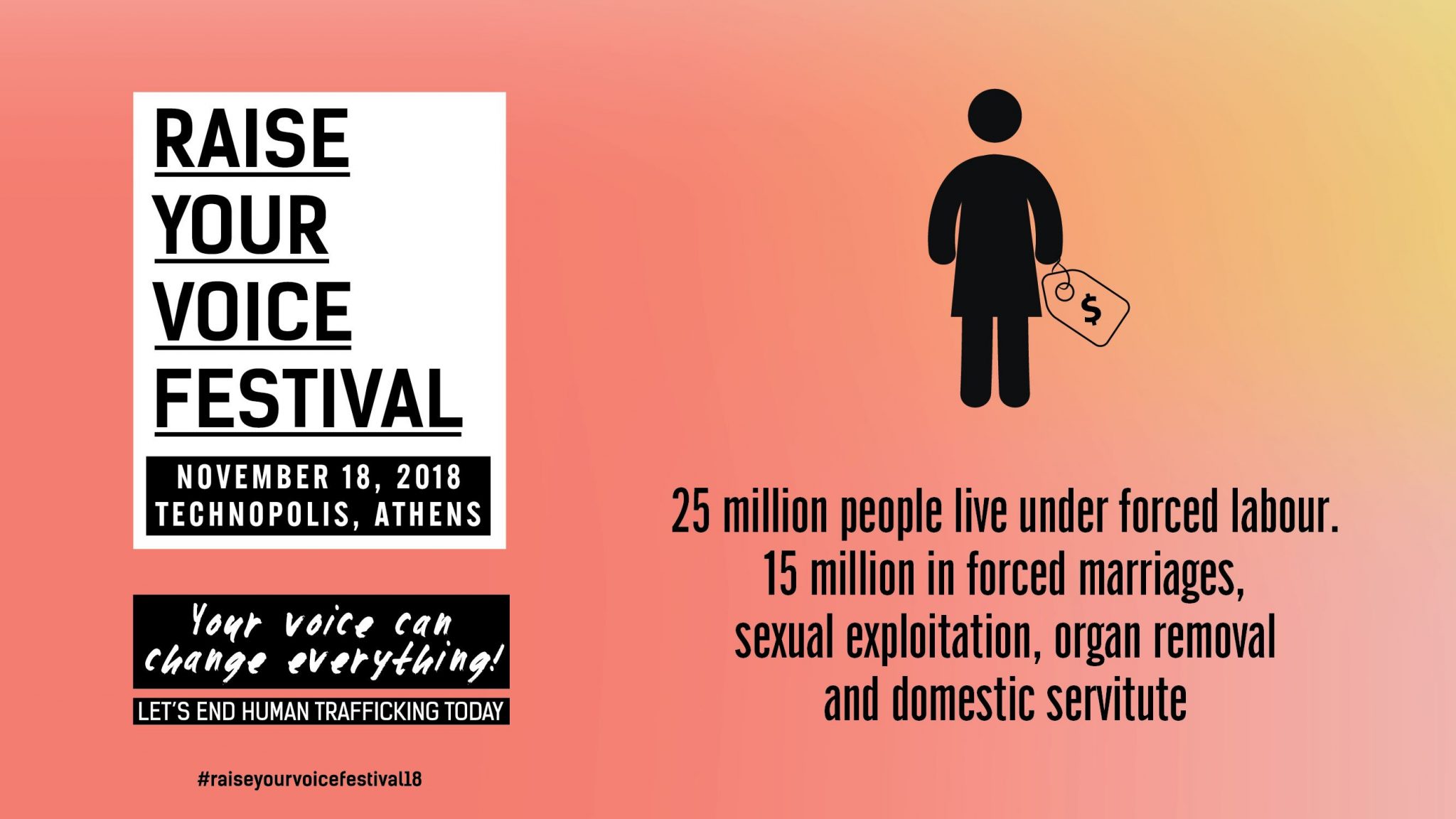 RAISE YOUR VOICE FESTIVAL

NOVEMBER 18, 2018
TECHNOPOLIS, ATHENS

Your voice can change everything!

LET'S END HUMAN TRAFFICKING TODAY

#raiseyourvoicefestival18

$

25 million people live under forced labour.
15 million in forced marriages, sexual exploitation, organ removal and domestic servitute